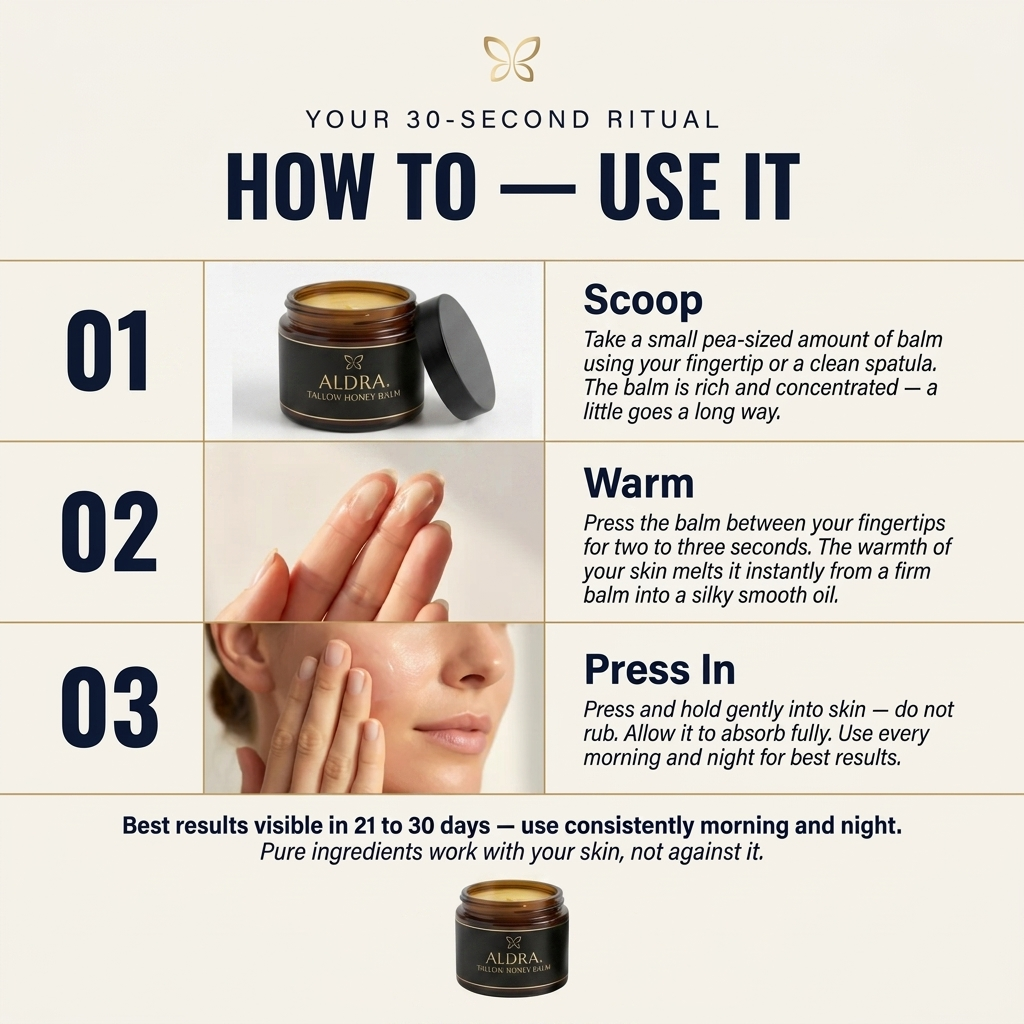 YOUR 30-SECOND RITUAL

HOW TO — USE IT

01

ALDRA.
TALLOW HONEY BALM

Scoop

Take a small pea-sized amount of balm using your fingertip or a clean spatula. The balm is rich and concentrated — a little goes a long way.

02

Warm

Press the balm between your fingertips for two to three seconds. The warmth of your skin melts it instantly from a firm balm into a silky smooth oil.

03

Press In

Press and hold gently into skin — do not rub. Allow it to absorb fully. Use every morning and night for best results.

Best results visible in 21 to 30 days — use consistently morning and night.
Pure ingredients work with your skin, not against it.

ALDRA.
TALLOW HONEY BALM